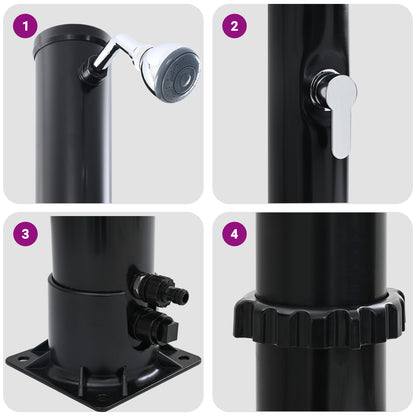 1

2

3

4